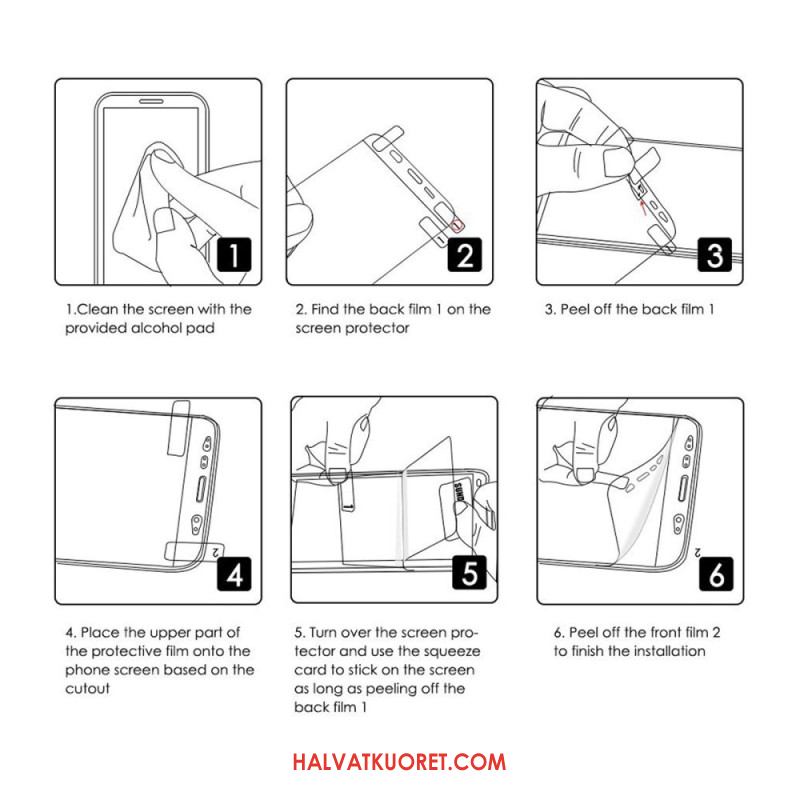 1

1.Clean the screen with the provided alcohol pad

2

2. Find the back film 1 on the screen protector

3

3. Peel off the back film 1

2

4

4. Place the upper part of the protective film onto the phone screen based on the cutout

5

5. Turn over the screen protector and use the squeeze card to stick on the screen as long as peeling off the back film 1

2

6

6. Peel off the front film 2 to finish the installation

HALVATKUORET.COM