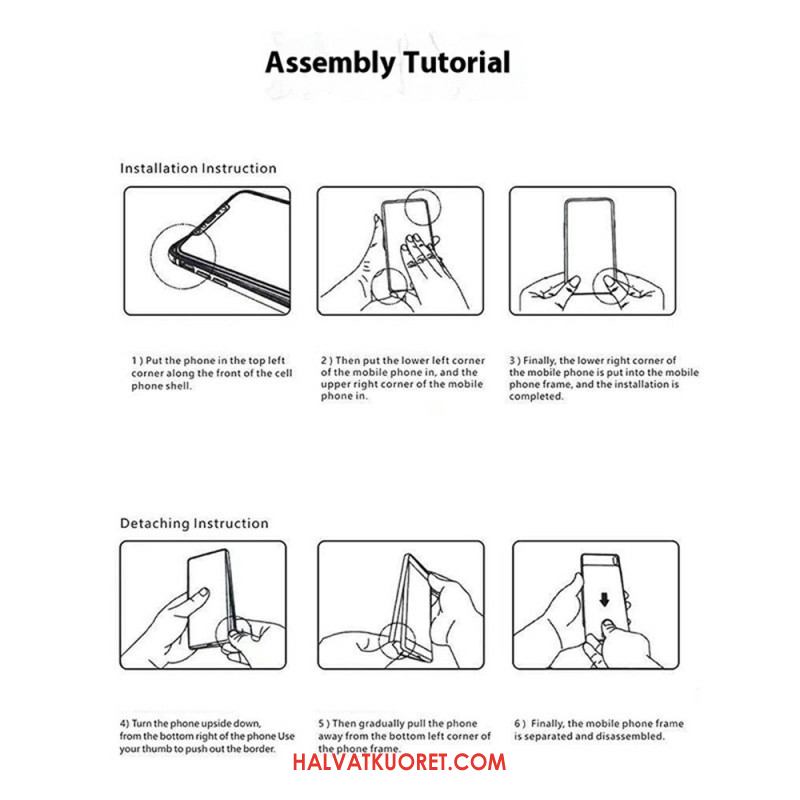 Assembly Tutorial

Installation Instruction

1 ) Put the phone in the top left corner along the front of the cell phone shell.

2 ) Then put the lower left corner of the mobile phone in, and the upper right corner of the mobile phone in.

3 ) Finally, the lower right corner of the mobile phone is put into the mobile phone frame, and the installation is completed.

Detaching Instruction

4) Turn the phone upside down, from the bottom right of the phone Use your thumb to push out the border.

5 ) Then gradually pull the phone away from the bottom left corner of the phone frame.

6 ) Finally, the mobile phone frame is separated and disassembled.

HALVATKUORET.COM