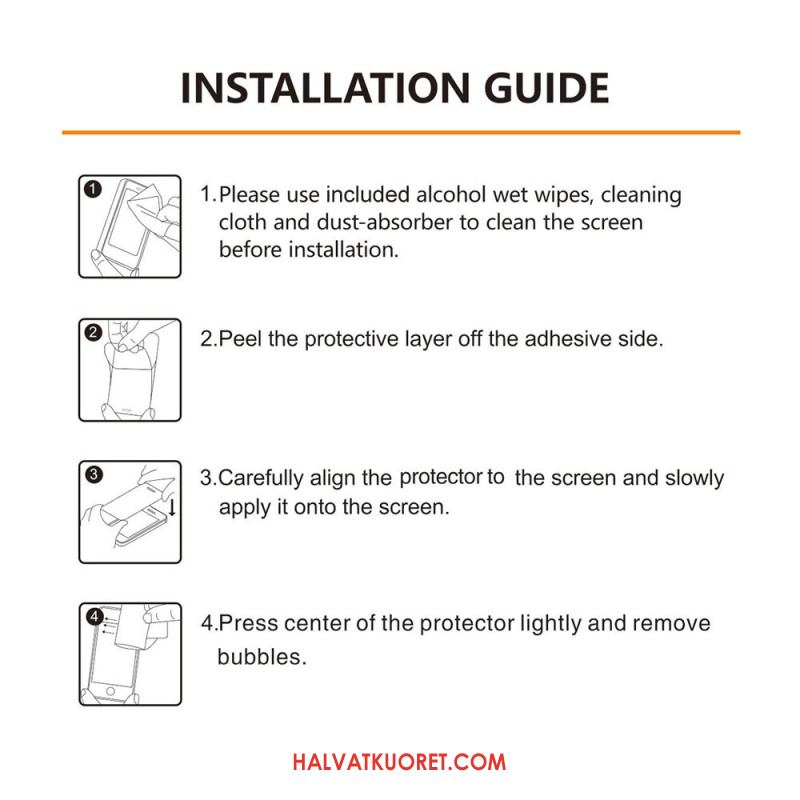 INSTALLATION GUIDE

1

1.Please use included alcohol wet wipes, cleaning cloth and dust-absorber to clean the screen before installation.

2

2.Peel the protective layer off the adhesive side.

3

3.Carefully align the protector to the screen and slowly apply it onto the screen.

4

4.Press center of the protector lightly and remove bubbles.

HALVATKUORET.COM