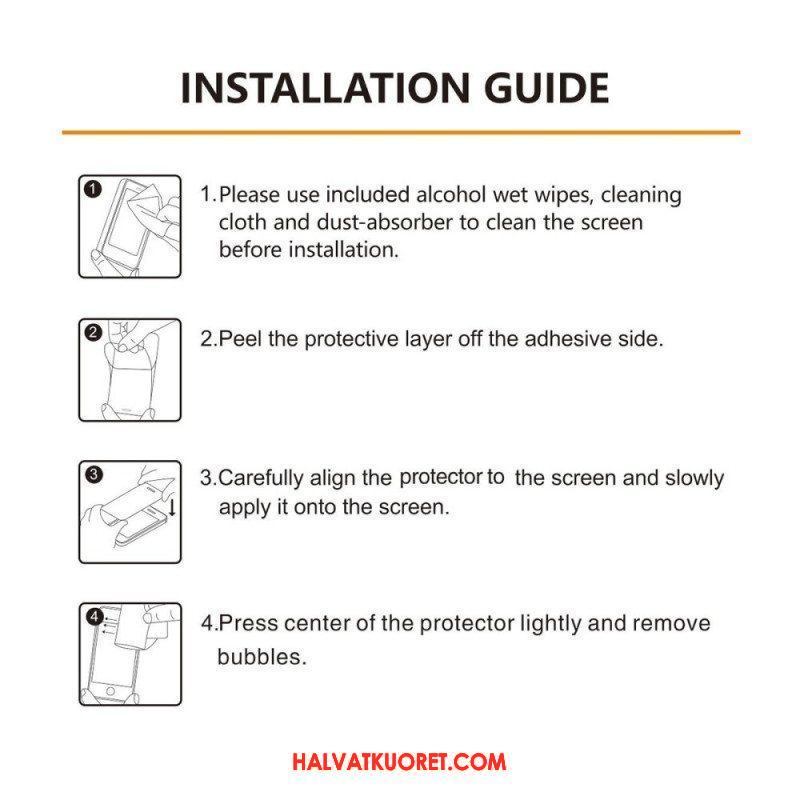 INSTALLATION GUIDE

1

1.Please use included alcohol wet wipes, cleaning cloth and dust-absorber to clean the screen before installation.

2

2.Peel the protective layer off the adhesive side.

3

3.Carefully align the protector to the screen and slowly apply it onto the screen.

4

4.Press center of the protector lightly and remove bubbles.

HALVATKUORET.COM